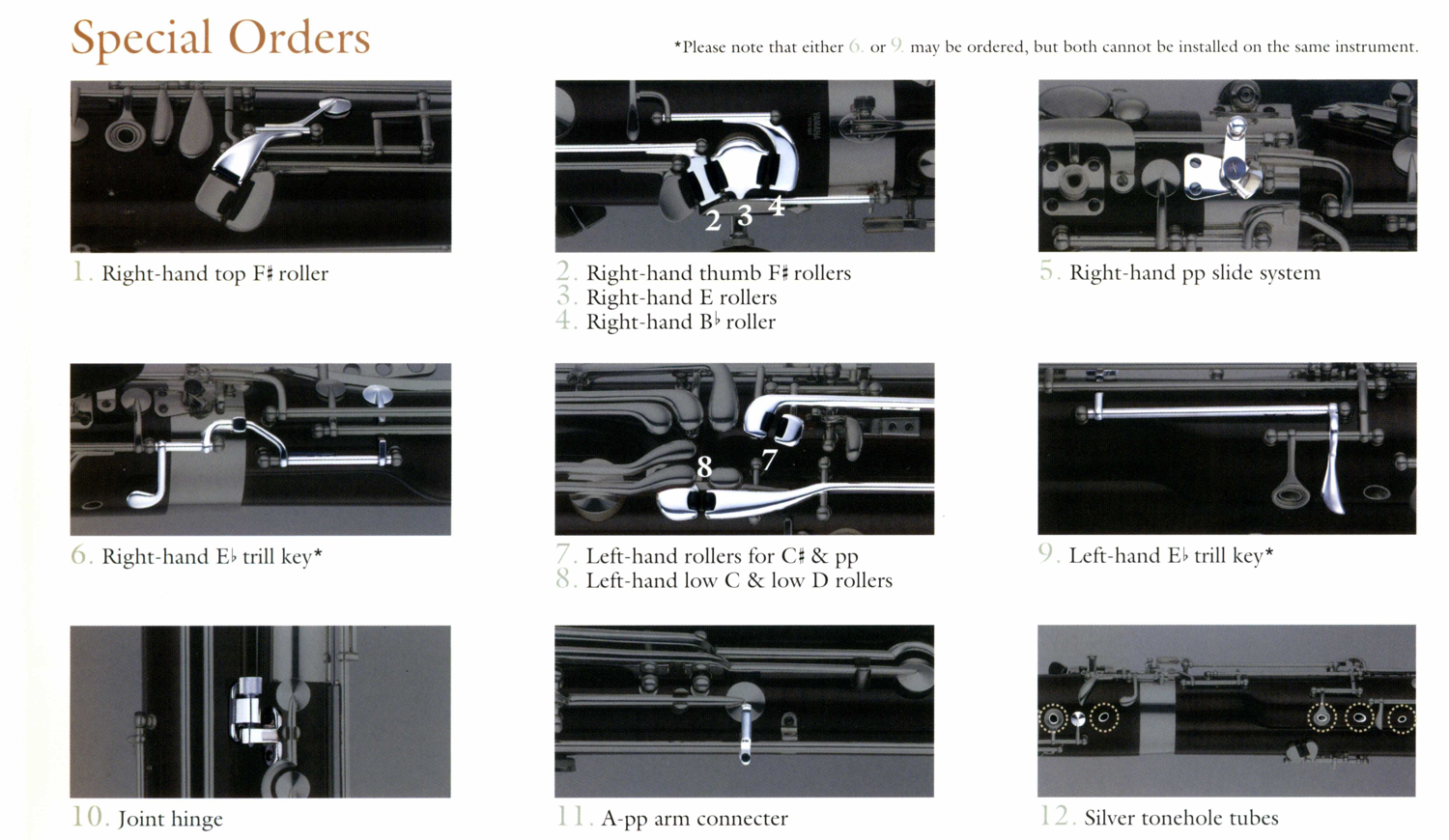 Special Orders

*Please note that either 6. or 9. may be ordered, but both cannot be installed on the same instrument.

1. Right-hand top F♯ roller

2 3 4

2. Right-hand thumb F♯ rollers
3. Right-hand E rollers
4. Right-hand B♭ roller

5. Right-hand pp slide system

6. Right-hand E♭ trill key*

8 7

7. Left-hand rollers for C♯ & pp
8. Left-hand low C & low D rollers

9. Left-hand E♭ trill key*

10. Joint hinge

11. A-pp arm connecter

12. Silver tonehole tubes